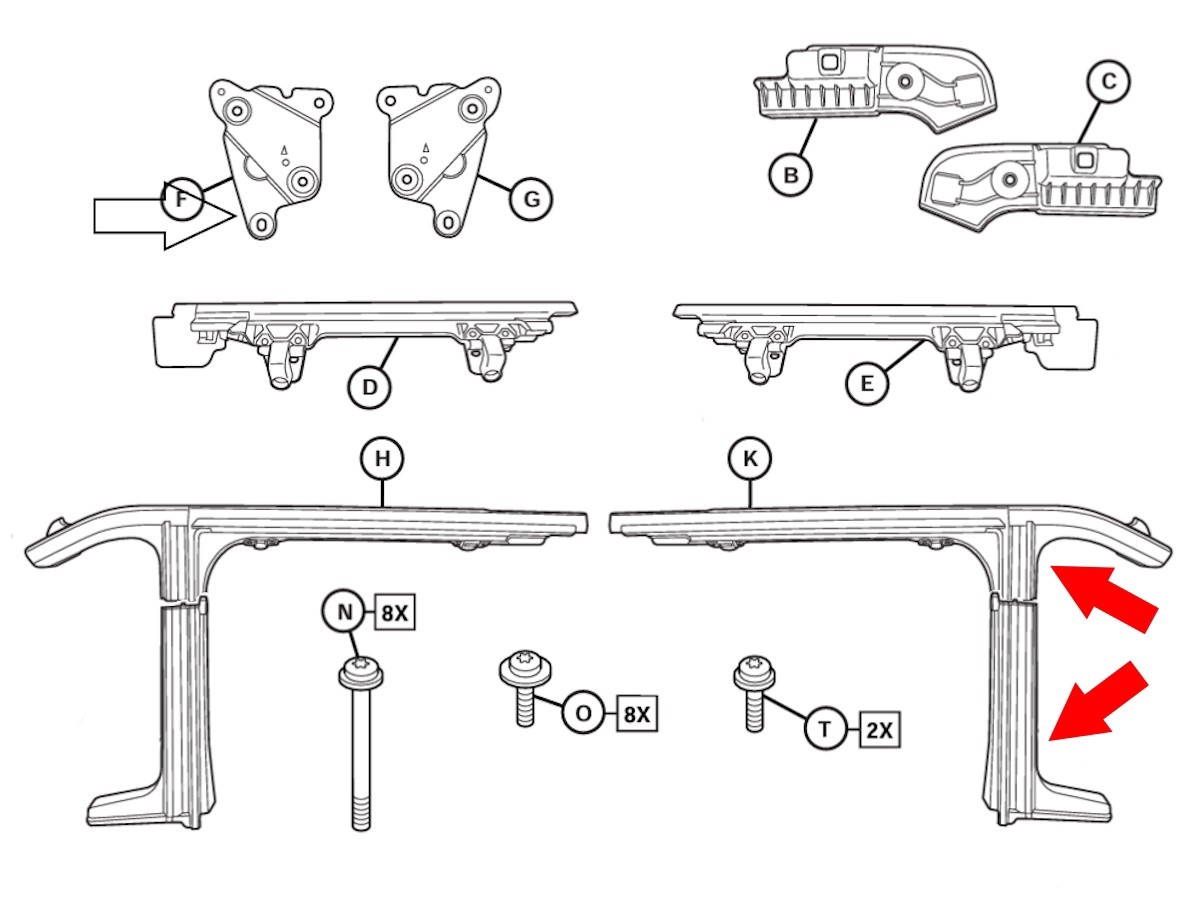 F
G
B
C
D
E
H
K
N 8X
O 8X
T 2X