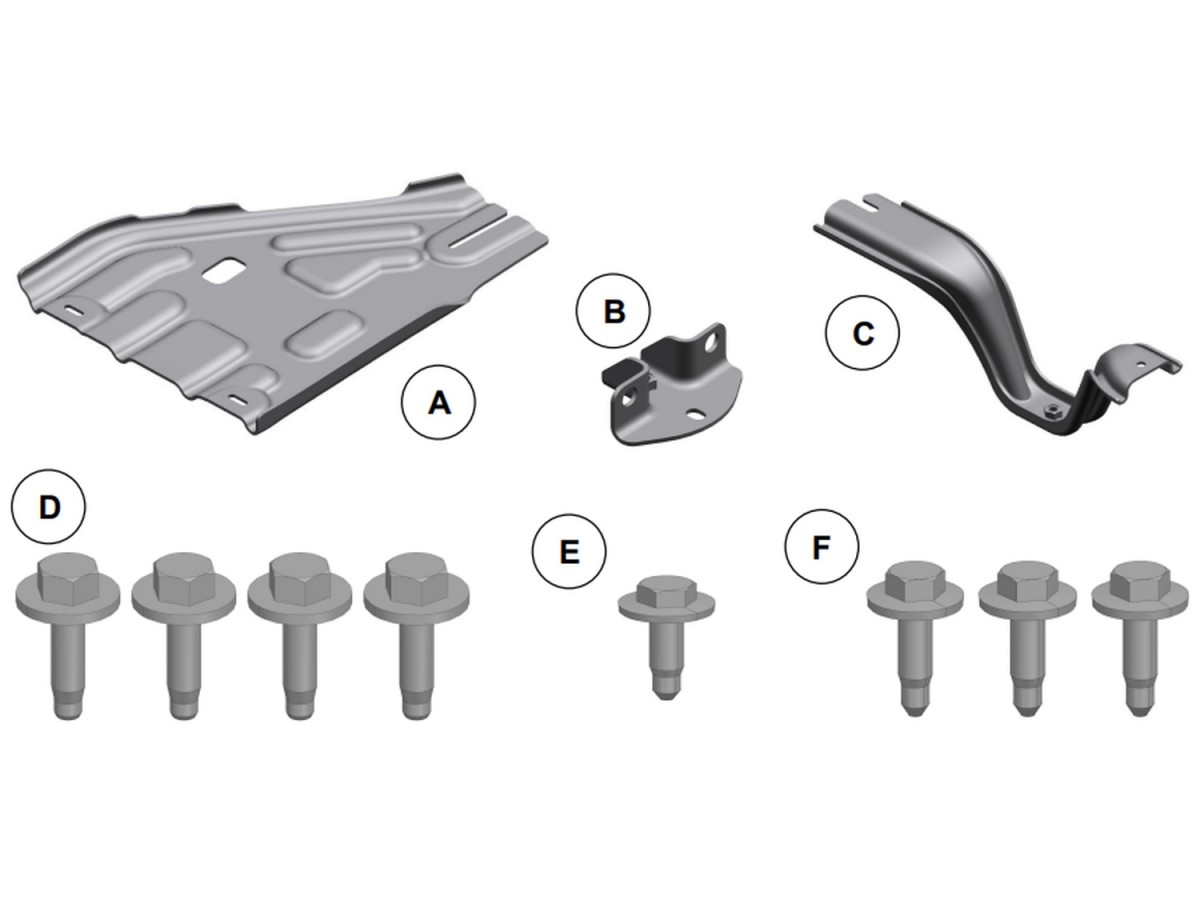 B
C
A
D
E
F