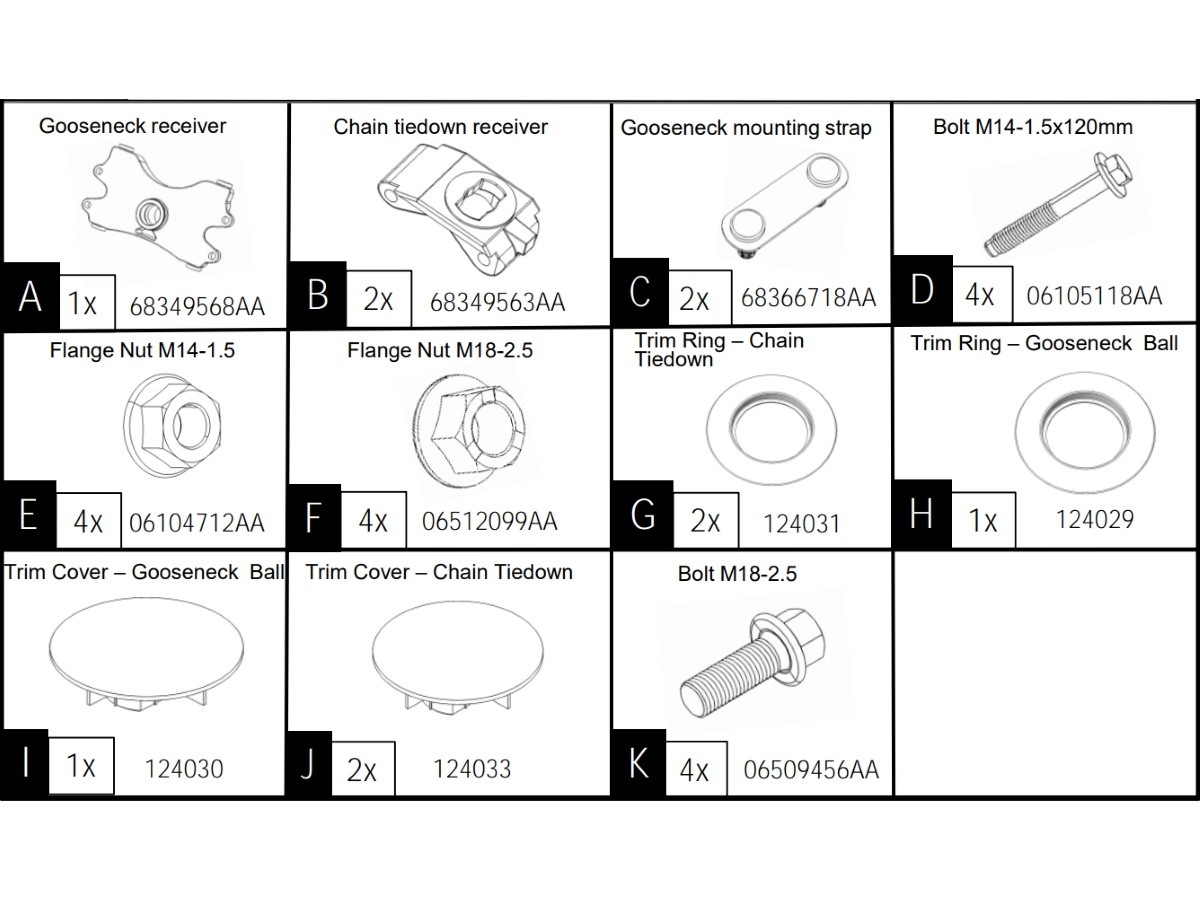 Gooseneck receiver
A 1x 68349568AA

Chain tiedown receiver
B 2x 68349563AA

Gooseneck mounting strap
C 2x 68366718AA

Bolt M14-1.5x120mm
D 4x 06105118AA

Flange Nut M14-1.5
E 4x 06104712AA

Flange Nut M18-2.5
F 4x 06512099AA

Trim Ring – Chain Tiedown
G 2x 124031

Trim Ring – Gooseneck Ball
H 1x 124029

Trim Cover – Gooseneck Ball
I 1x 124030

Trim Cover – Chain Tiedown
J 2x 124033

Bolt M18-2.5
K 4x 06509456AA