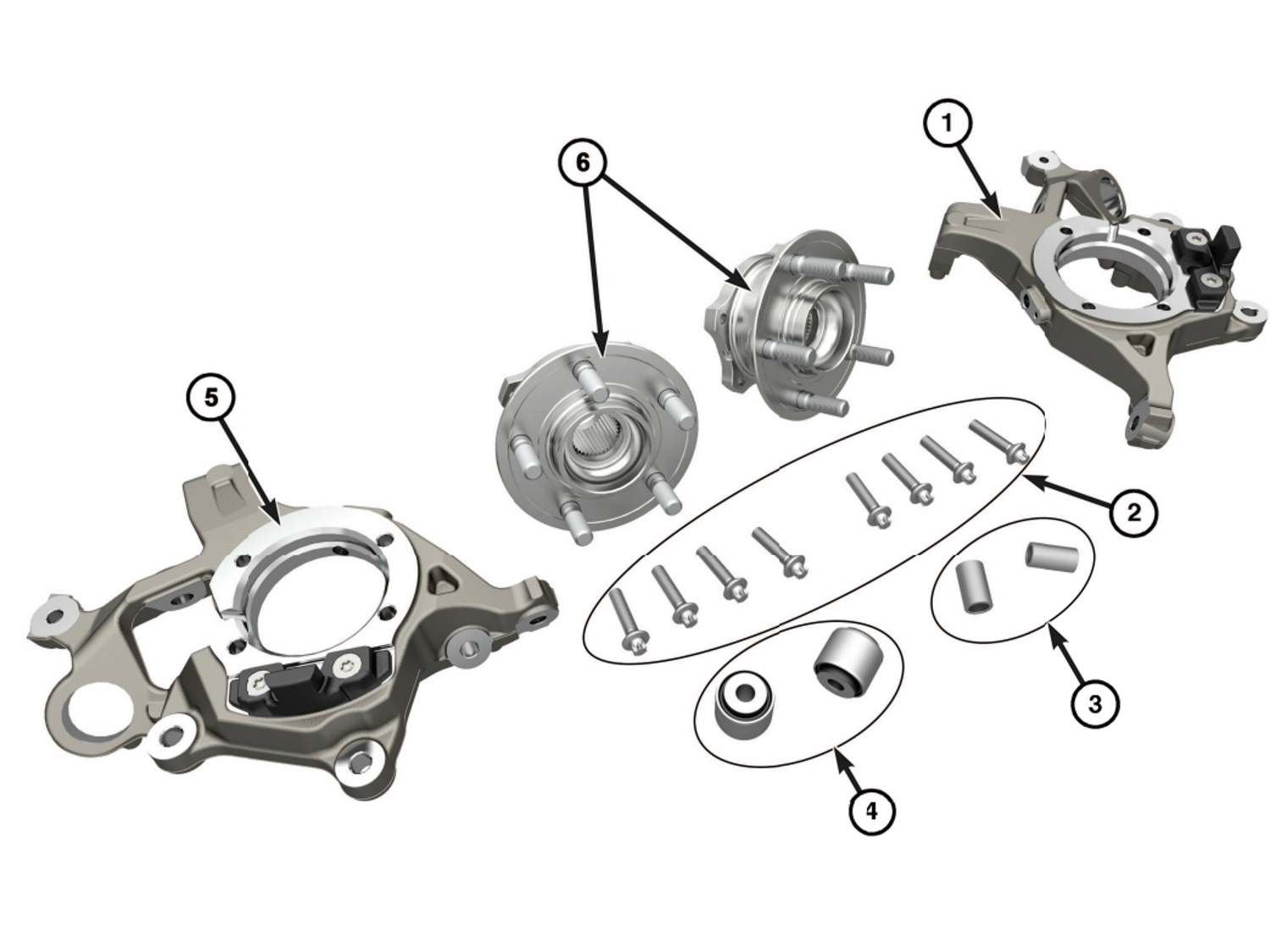 1
6
5
2
3
4